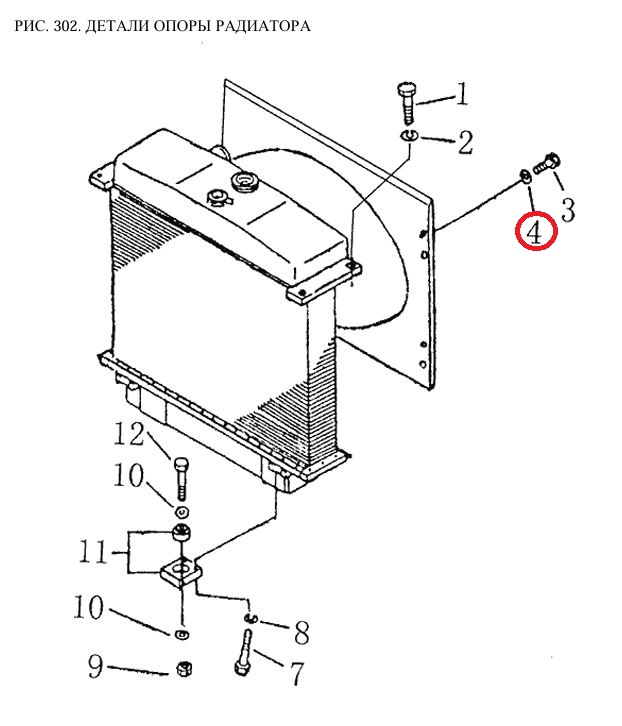 РИС. 302. ДЕТАЛИ ОПОРЫ РАДИАТОРА

1
2
3
4
12
10
11
10
8
9
7