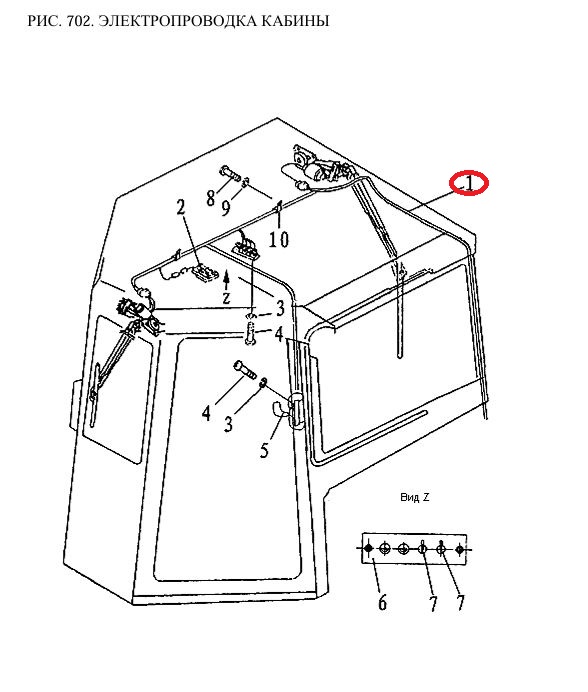 РИС. 702. ЭЛЕКТРОПРОВОДКА КАБИНЫ

1
8
9
10
2
Z
3
3
4
4
3
5

Вид Z

6
7
7