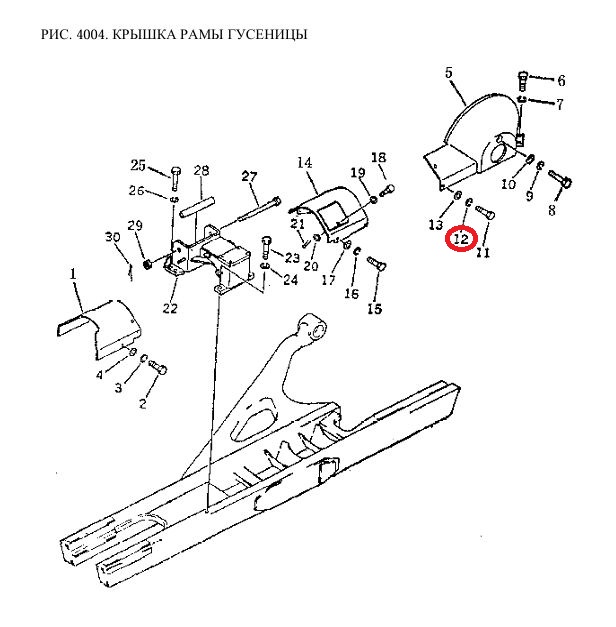 РИС. 4004. КРЫШКА РАМЫ ГУСЕНИЦЫ

5
6
7
10
9
8
13
12
11
14
18
19
21
20
17
16
15
25
28
27
26
29
30
23
24
22
1
4
3
2