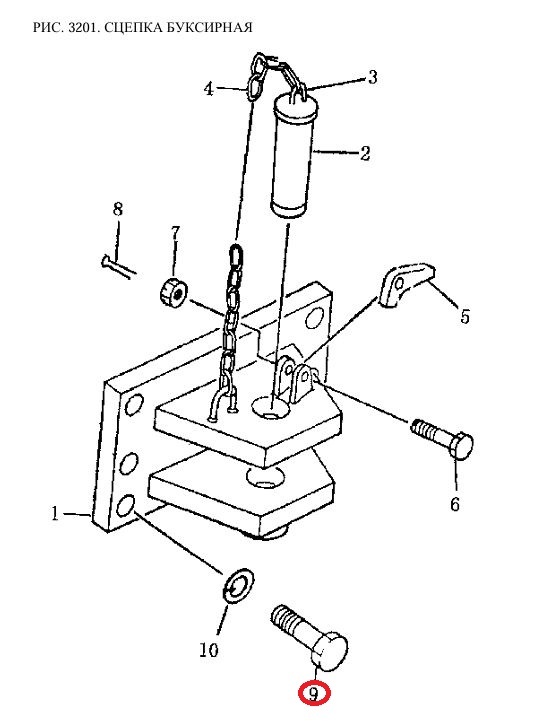 РИС. 3201. СЦЕПКА БУКСИРНАЯ

4
3
2
8
7
5
6
1
10
9