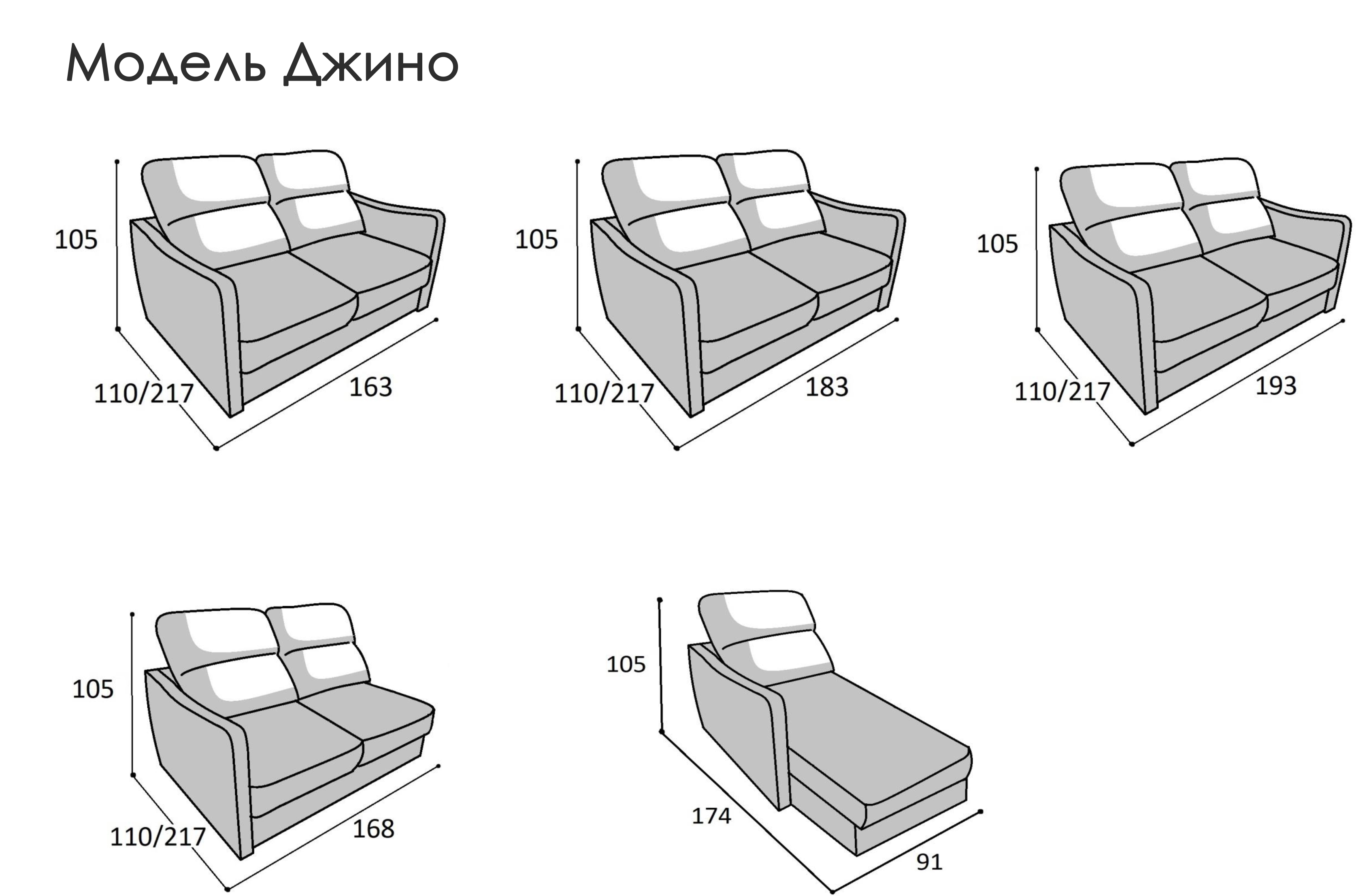 Модель Джино

105
110/217
163

105
110/217
183

105
110/217
193

105
110/217
168

105
174
91