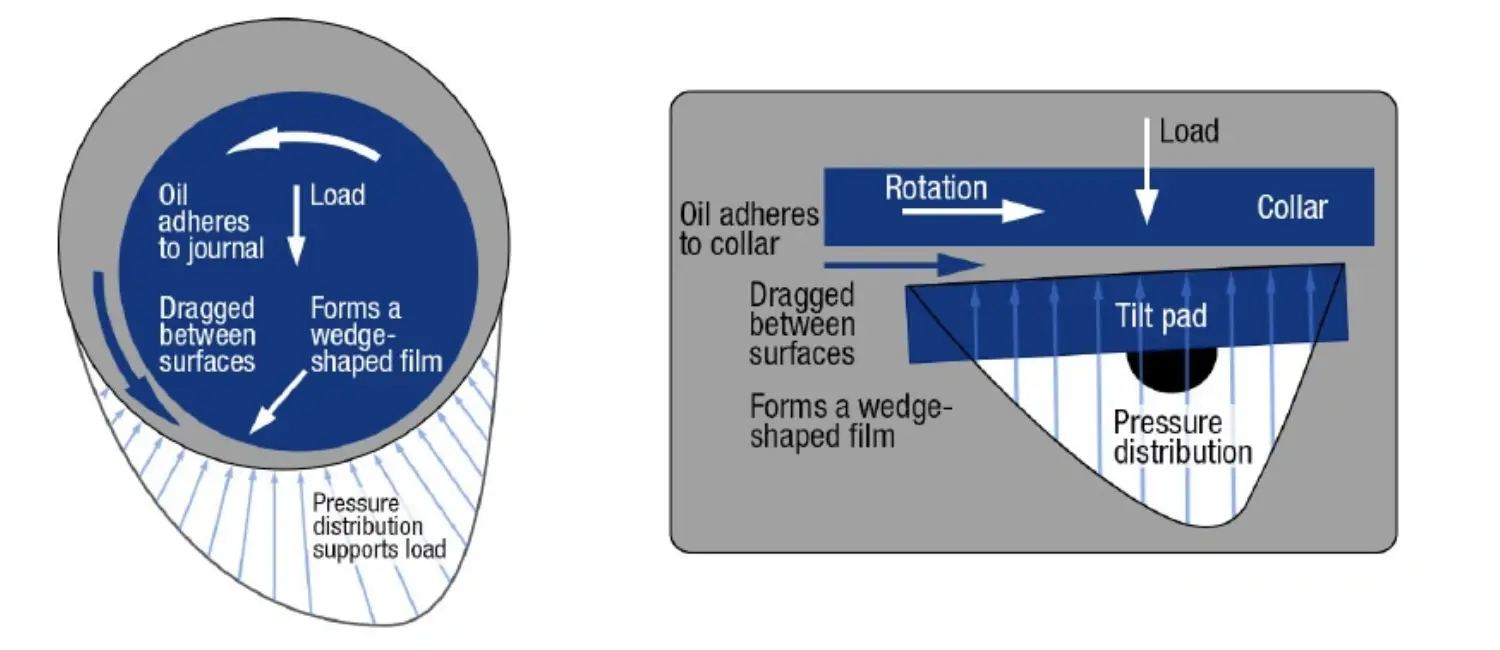 Oil adheres to journal

Load

Dragged between surfaces

Forms a wedge-shaped film

Pressure distribution supports load

Load

Rotation

Collar

Oil adheres to collar

Dragged between surfaces

Tilt pad

Forms a wedge-shaped film

Pressure distribution