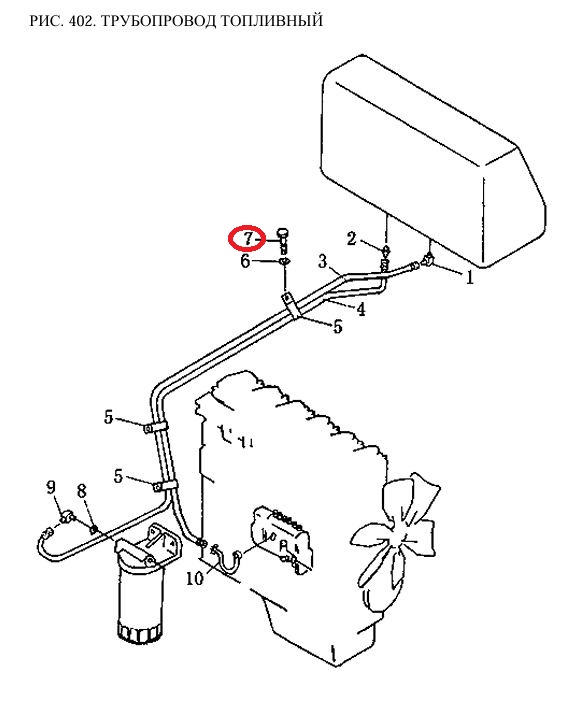 РИС. 402. ТРУБОПРОВОД ТОПЛИВНЫЙ

7
2
6
3
1
4
5
5
5
9
8
10