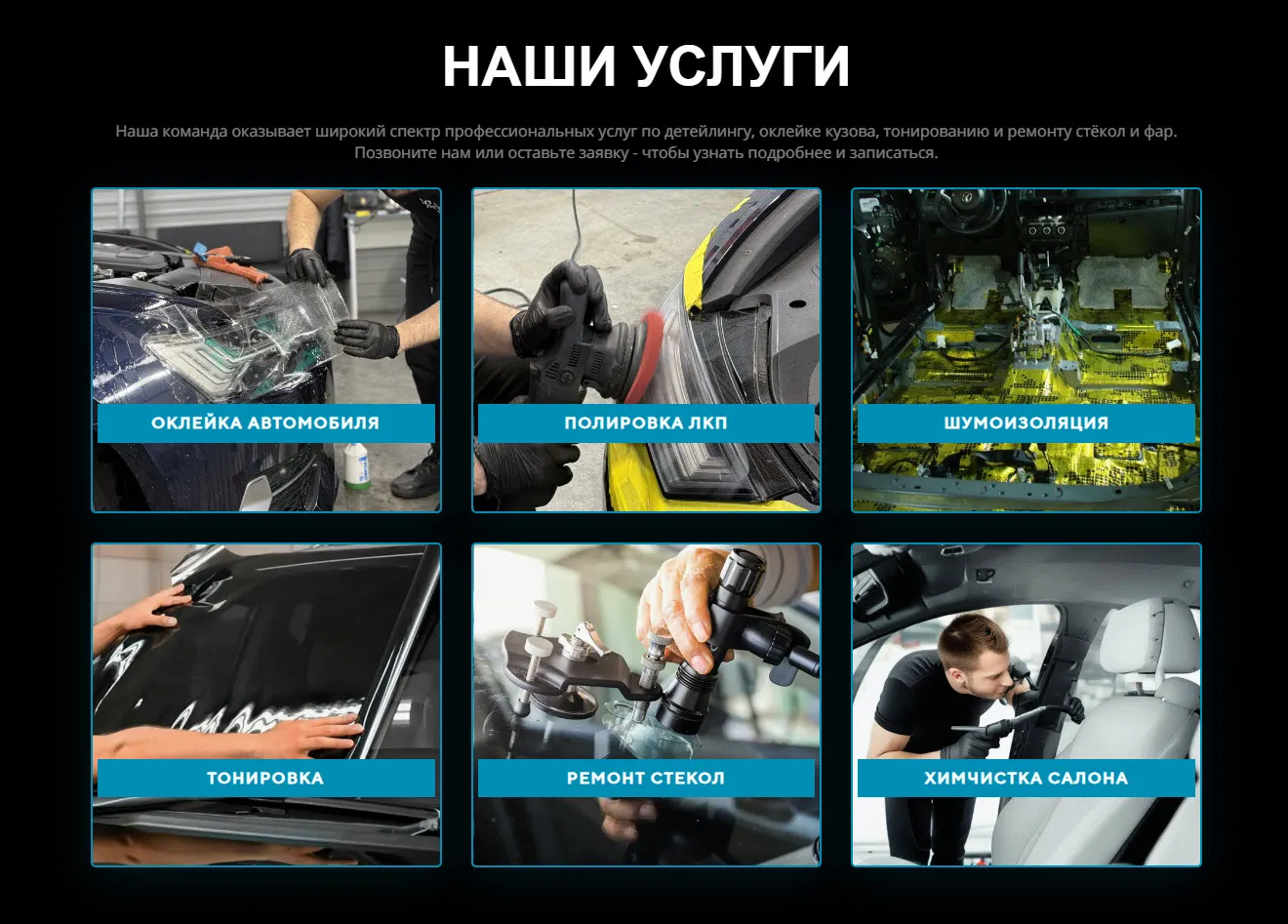 НАШИ УСЛУГИ

Наша команда оказывает широкий спектр профессиональных услуг по детейлингу, оклейке кузова, тонированию и ремонту стёкол и фар. Позвоните нам или оставьте заявку - чтобы узнать подробнее и записаться.

ОКЛЕЙКА АВТОМОБИЛЯ

ПОЛИРОВКА ЛКП

ШУМОИЗОЛЯЦИЯ

ТОНИРОВКА

РЕМОНТ СТЕКОЛ

ХИМЧИСТКА САЛОНА