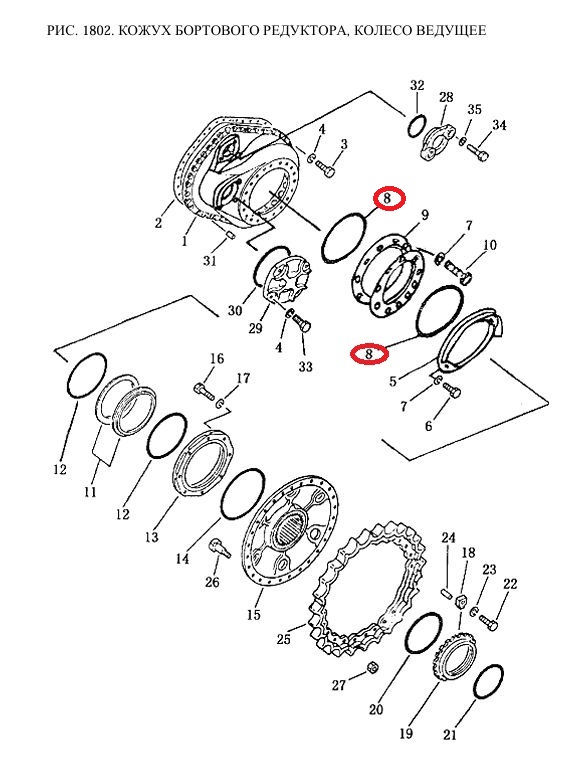 РИС. 1802. КОЖУХ БОРТОВОГО РЕДУКТОРА, КОЛЕСО ВЕДУЩЕЕ

32
28
35
34
4
3
8
9
7
10
2
1
31
30
29
4
33
8
5
7
6
16
17
12
11
12
13
14
26
15
25
24
18
23
22
27
20
19
21