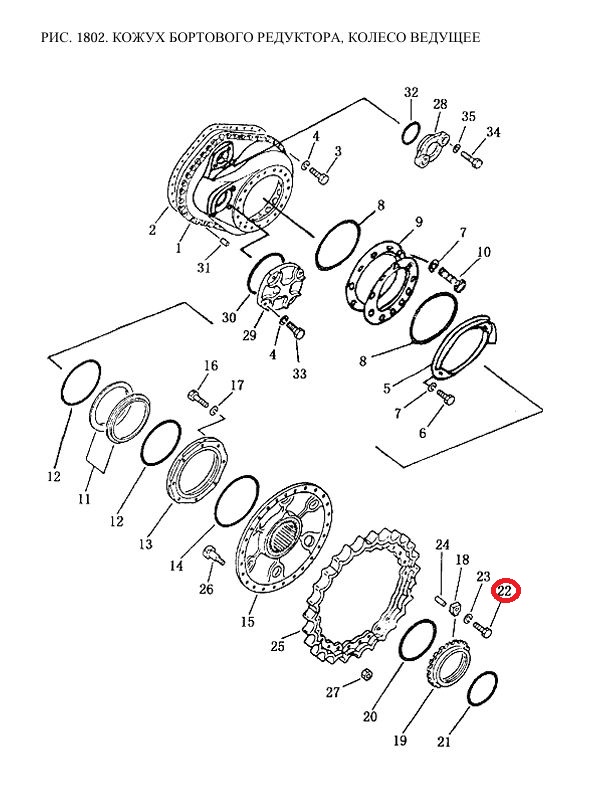 РИС. 1802. КОЖУХ БОРТОВОГО РЕДУКТОРА, КОЛЕСО ВЕДУЩЕЕ

32
28
35
34
4
3
2
1
31
8
9
7
10
30
29
4
33
8
5
7
6
16
17
12
11
12
13
14
26
15
25
24
18
23
22
27
20
19
21