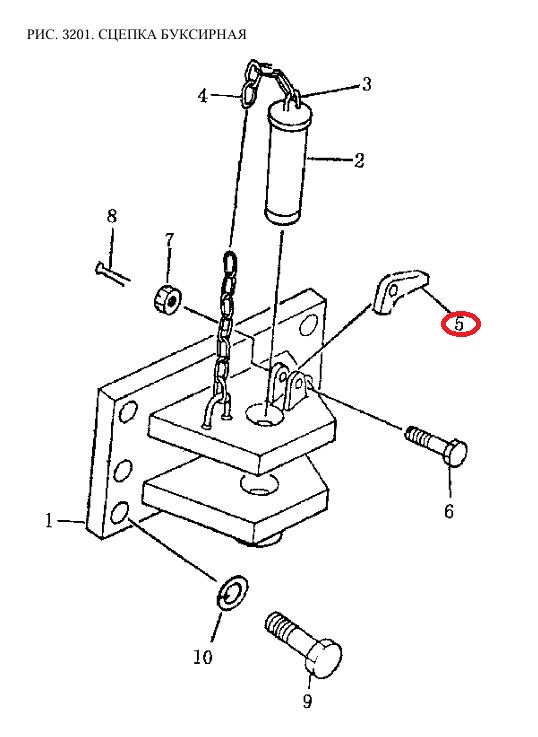 РИС. 3201. СЦЕПКА БУКСИРНАЯ

4
3
2
8
7
5
6
1
10
9