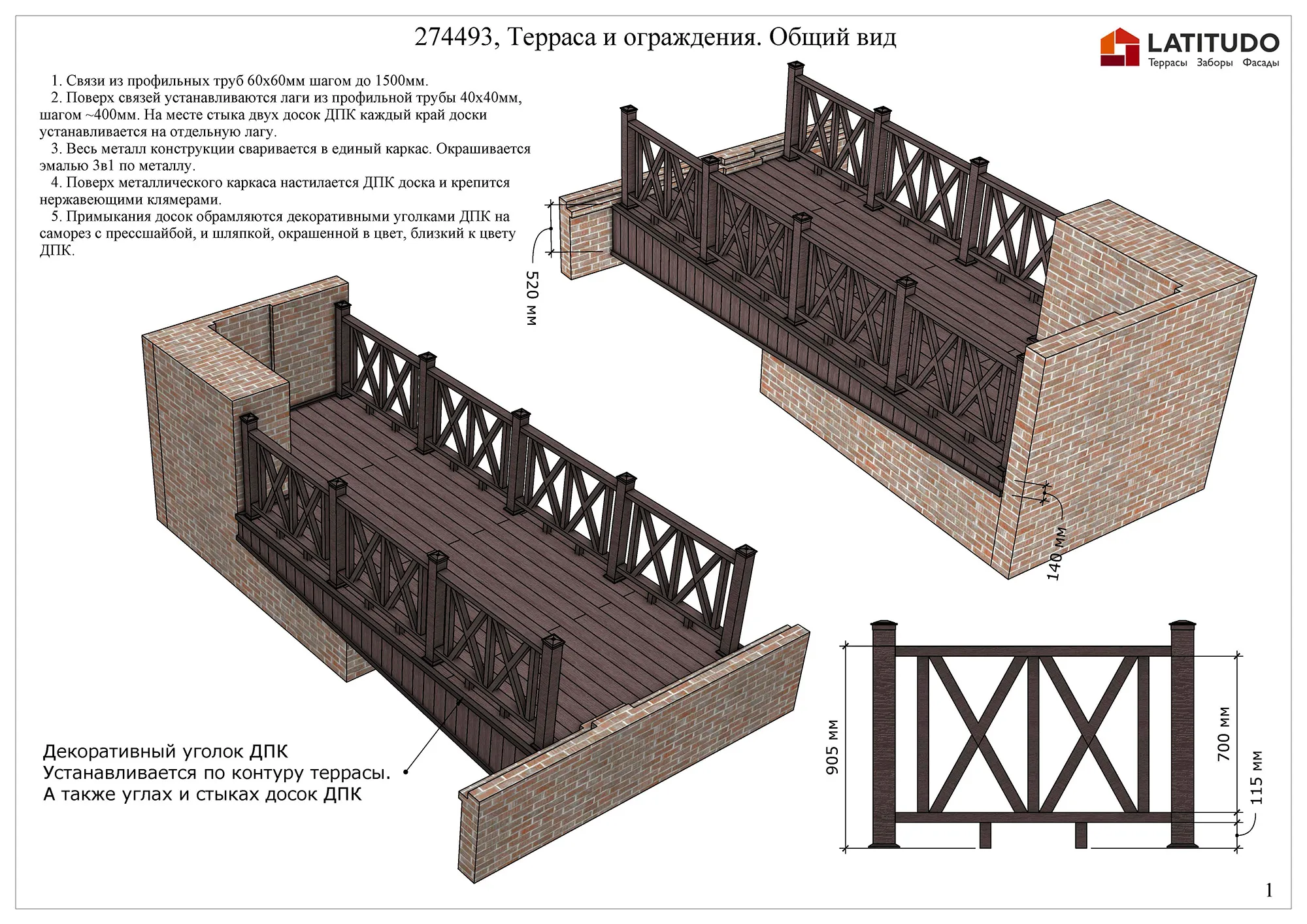 274493, Терраса и ограждения. Общий вид

LATITUDO
Террасы Заборы Фасады

1. Связи из профильных труб 60х60мм шагом до 1500мм.
2. Поверх связей устанавливаются лаги из профильной трубы 40х40мм, шагом ~400мм. На месте стыка двух досок ДПК каждый край доски устанавливается на отдельную лагу.
3. Весь металл конструкции сваривается в единый каркас. Окрашивается эмалью 3в1 по металлу.
4. Поверх металлического каркаса настилается ДПК доска и крепится нержавеющими клямерами.
5. Примыкания досок обрамляются декоративными уголками ДПК на саморез с прессшайбой, и шляпкой, окрашенной в цвет, близкий к цвету ДПК.

520 мм

140 мм

Декоративный уголок ДПК
Устанавливается по контуру террасы.
А также углах и стыках досок ДПК

905 мм

700 мм

115 мм

1