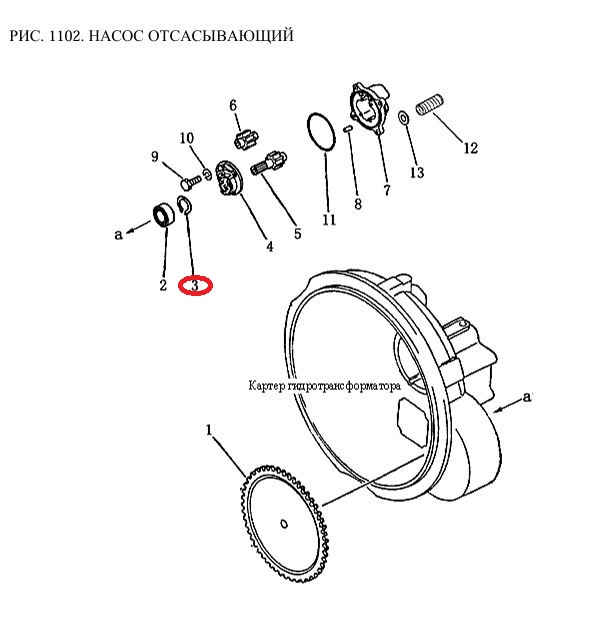 РИС. 1102. НАСОС ОТСАСЫВАЮЩИЙ

6
10
9
12
13
7
8
11
5
4
a
2
3

Картер гидротрансформатора

a
1