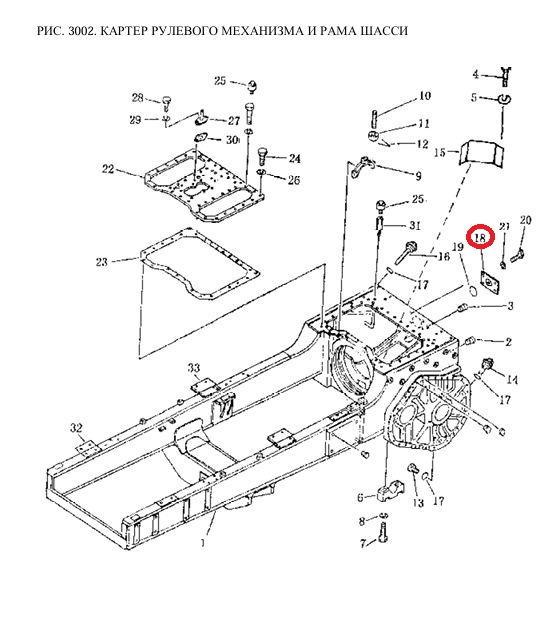 РИС. 3002. КАРТЕР РУЛЕВОГО МЕХАНИЗМА И РАМА ШАССИ

25
28
29
27
30
22
24
26
23
10
11
12
9
25
31
16
17
4
5
15
18
19
21
20
3
2
14
17
33
32
6
13
17
8
7
1