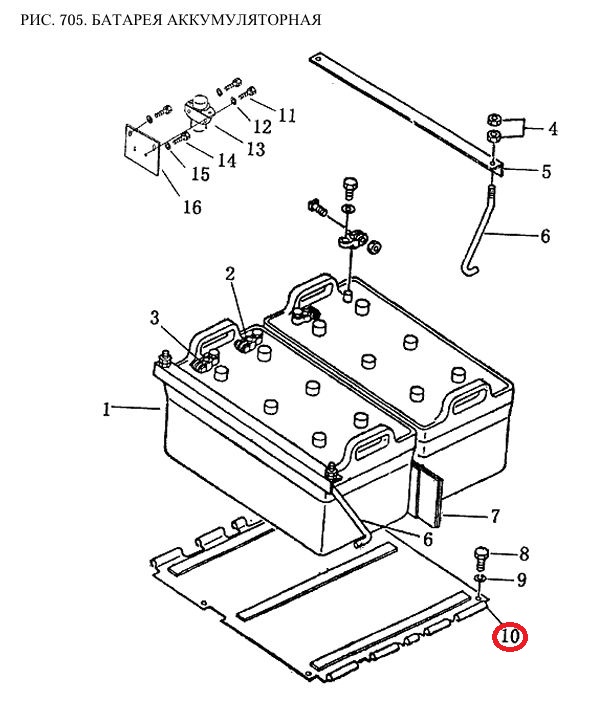 РИС. 705. БАТАРЕЯ АККУМУЛЯТОРНАЯ

11
12
13
14
15
16
4
5
6
2
3
1
7
6
8
9
10