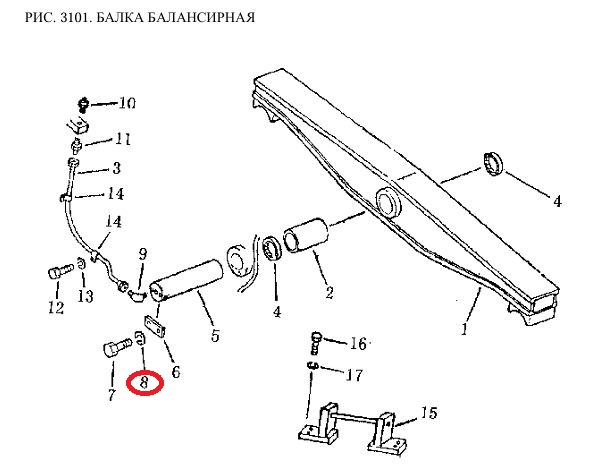 РИС. 3101. БАЛКА БАЛАНСИРНАЯ

10
11
3
14
14
9
12
13
5
4
2
4
1
7
8
6
16
17
15