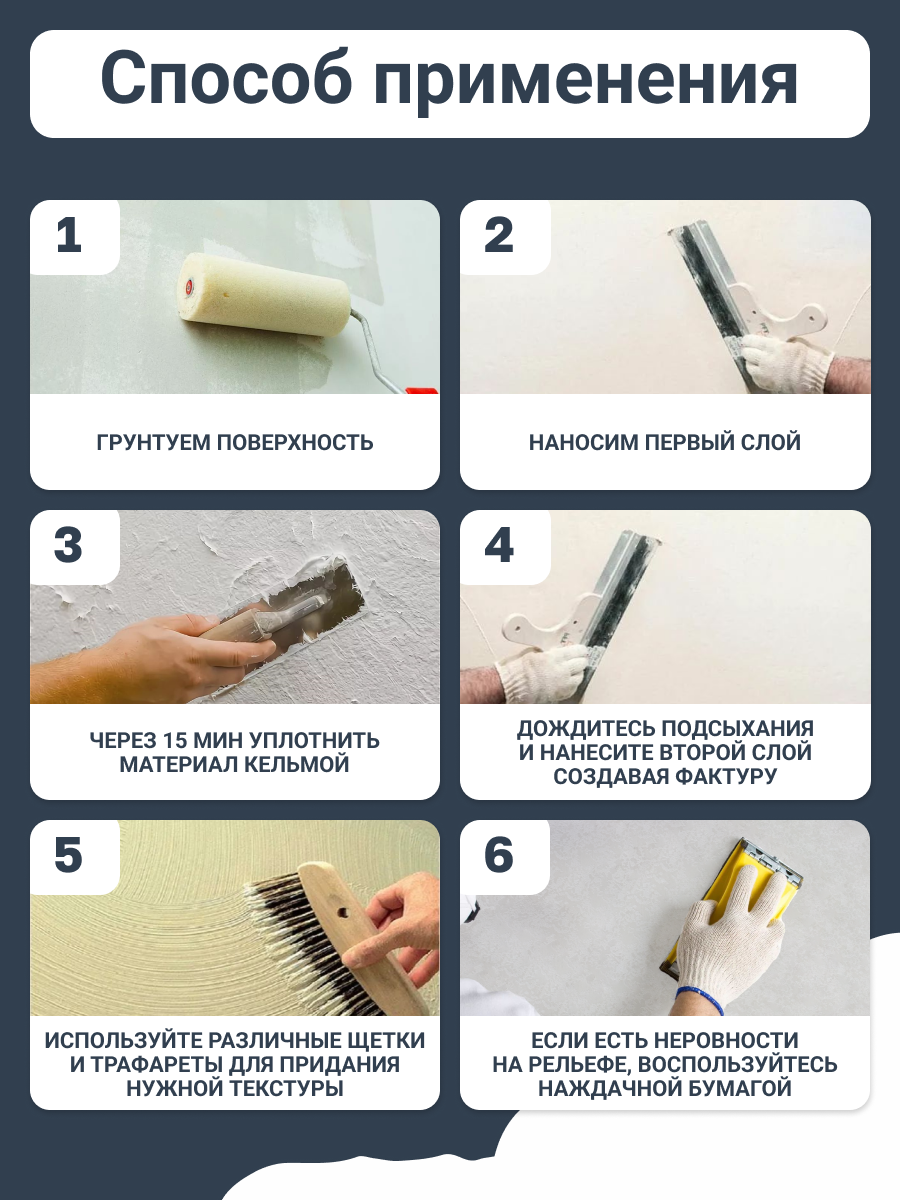 Способ применения

1
ГРУНТУЕМ ПОВЕРХНОСТЬ

2
НАНОСИМ ПЕРВЫЙ СЛОЙ

3
ЧЕРЕЗ 15 МИН УПЛОТНИТЬ МАТЕРИАЛ КЕЛЬМОЙ

4
ДОЖДИТЕСЬ ПОДСЫХАНИЯ И НАНЕСИТЕ ВТОРОЙ СЛОЙ СОЗДАВАЯ ФАКТУРУ

5
ИСПОЛЬЗУЙТЕ РАЗЛИЧНЫЕ ЩЕТКИ И ТРАФАРЕТЫ ДЛЯ ПРИДАНИЯ НУЖНОЙ ТЕКСТУРЫ

6
ЕСЛИ ЕСТЬ НЕРОВНОСТИ НА РЕЛЬЕФЕ, ВОСПОЛЬЗУЙТЕСЬ НАЖДАЧНОЙ БУМАГОЙ