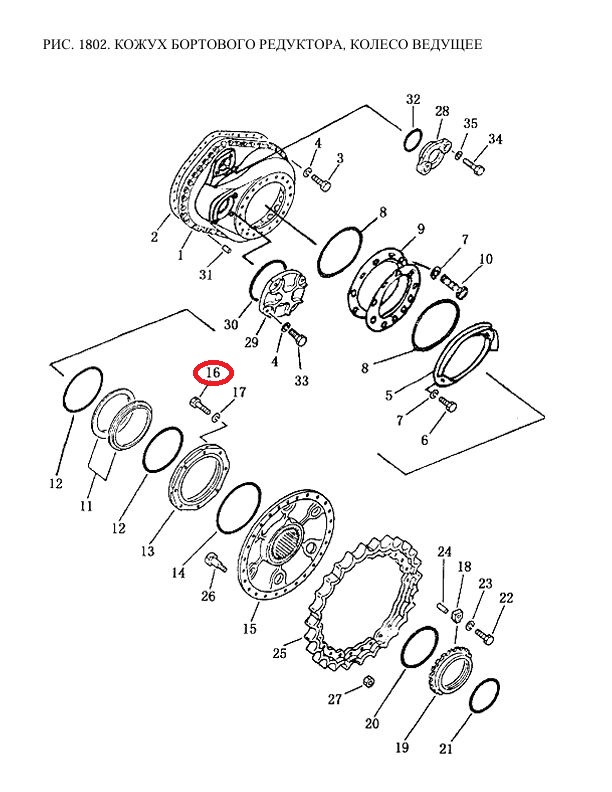 РИС. 1802. КОЖУХ БОРТОВОГО РЕДУКТОРА, КОЛЕСО ВЕДУЩЕЕ

32
28
35
34
4
3
2
1
31
8
9
7
10
30
29
4
33
8
5
7
6
16
17
12
11
12
13
14
26
15
25
24
18
23
22
27
20
19
21