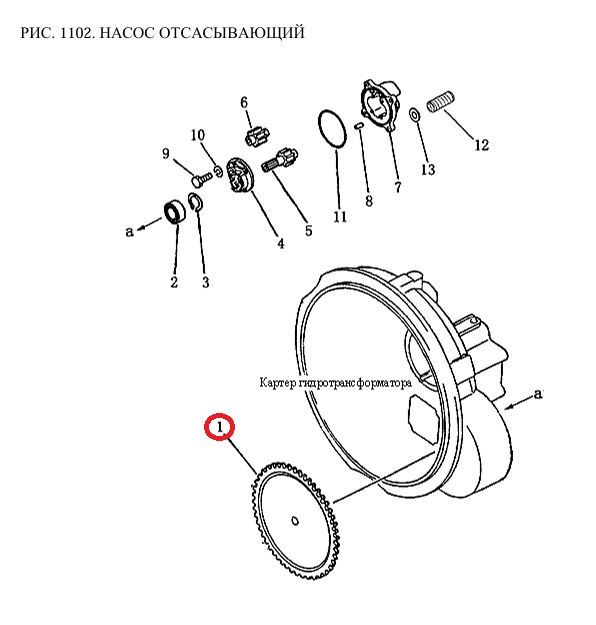 РИС. 1102. НАСОС ОТСАСЫВАЮЩИЙ

6
10
9
12
13
7
8
11
5
4
a
2
3

Картер гидротрансформатора
a
1