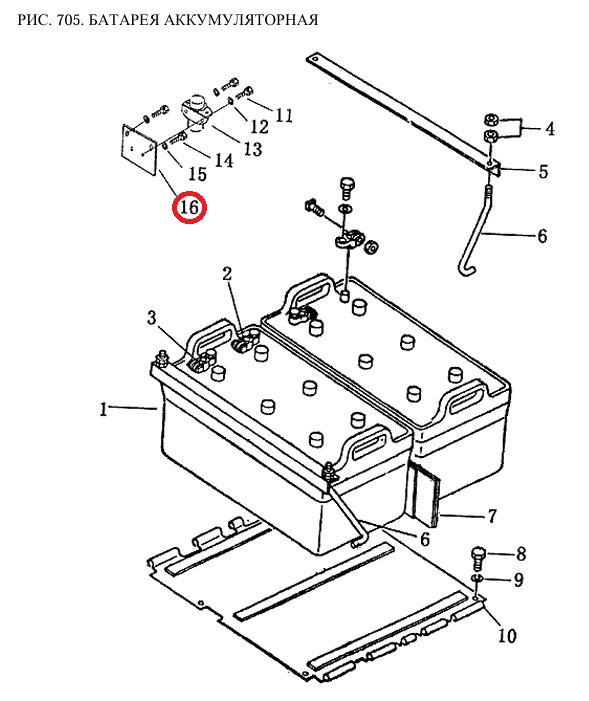 РИС. 705. БАТАРЕЯ АККУМУЛЯТОРНАЯ

11
12
13
14
15
16
4
5
6
2
3
1
7
6
8
9
10