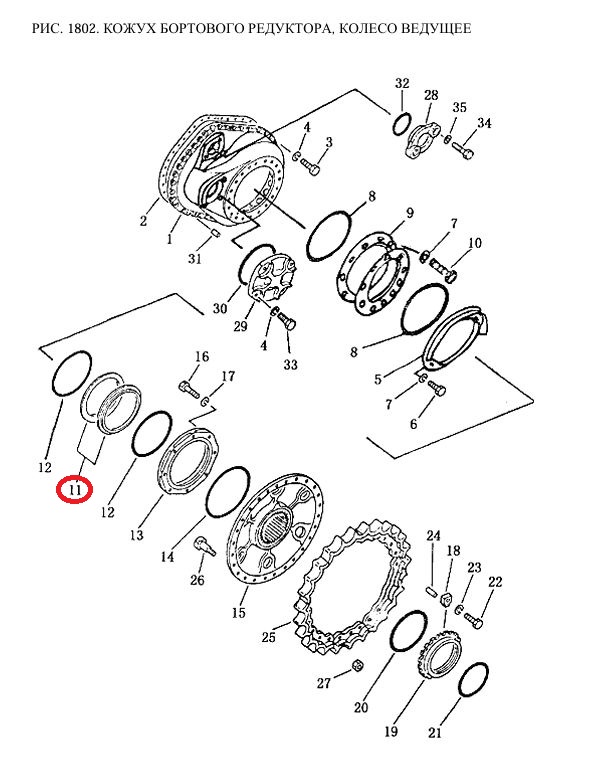 РИС. 1802. КОЖУХ БОРТОВОГО РЕДУКТОРА, КОЛЕСО ВЕДУЩЕЕ

32
28
35
34
4
3
2
1
31
8
9
7
10
30
29
4
33
8
5
7
6
16
17
12
11
12
13
14
26
15
24
18
23
22
25
27
20
19
21