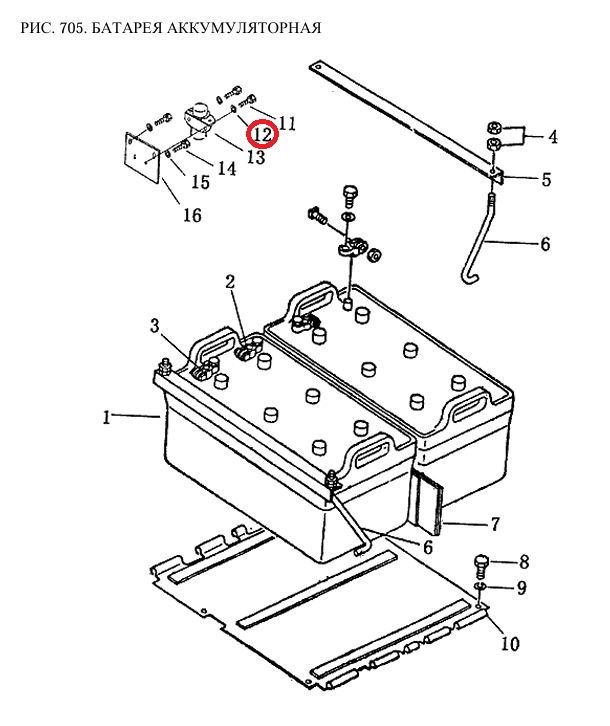 РИС. 705. БАТАРЕЯ АККУМУЛЯТОРНАЯ

11
12
13
14
15
16
4
5
6
2
3
1
7
6
8
9
10