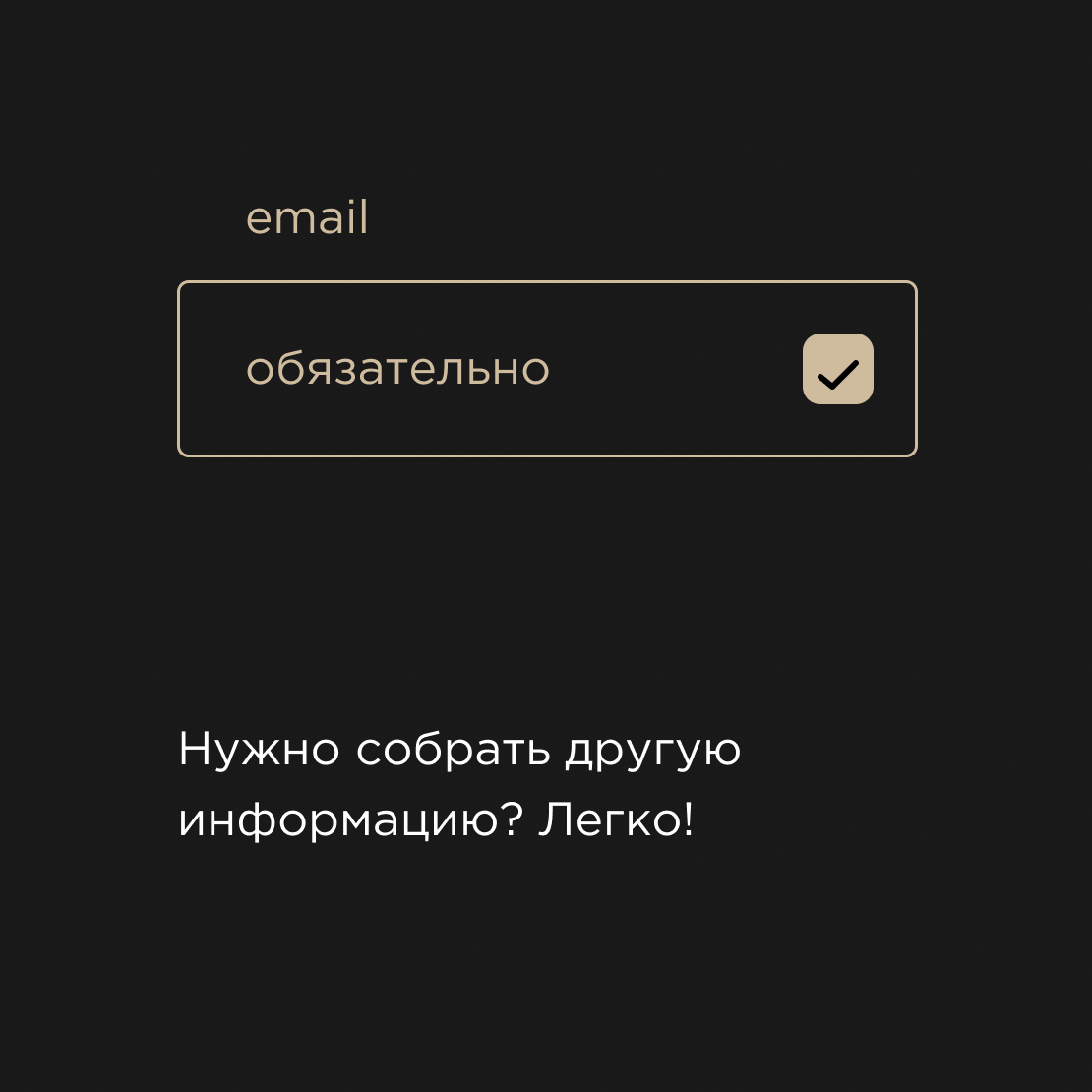 email

обязательно

Нужно собрать другую информацию? Легко!