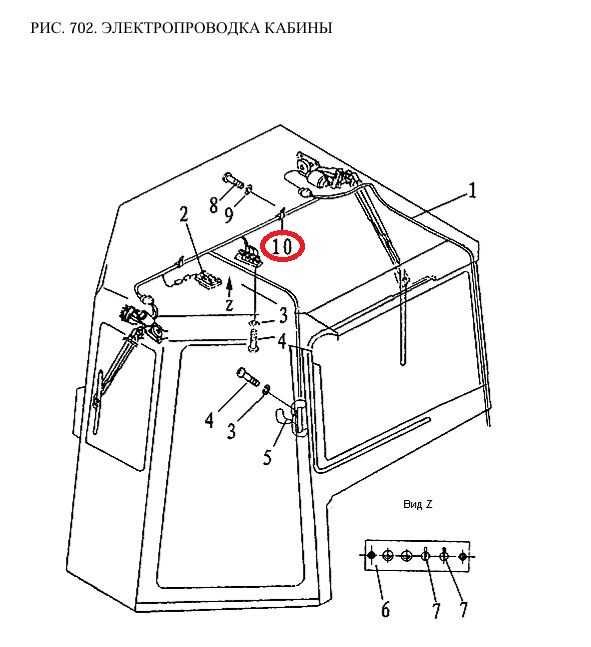 РИС. 702. ЭЛЕКТРОПРОВОДКА КАБИНЫ

1
2
8
9
10
Z
3
4
4
3
5

Вид Z

6
7
7