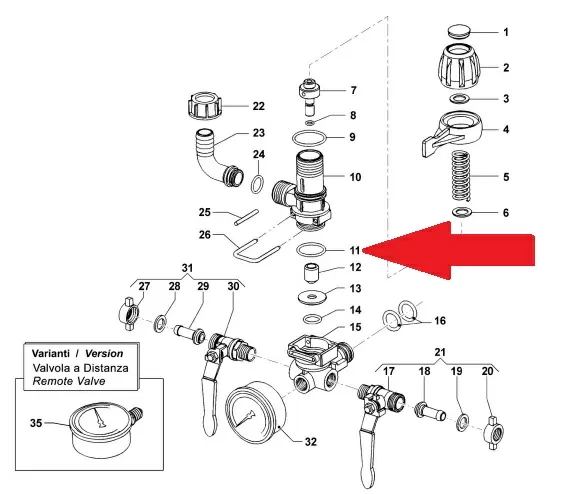 1
2
3
4
5
6
7
8
9
10
11
12
13
14
15
16
22
23
24
25
26
31
27
28
29
30
21
17
18
19
20
32
Varianti / Version
Valvola a Distanza
Remote Valve
35