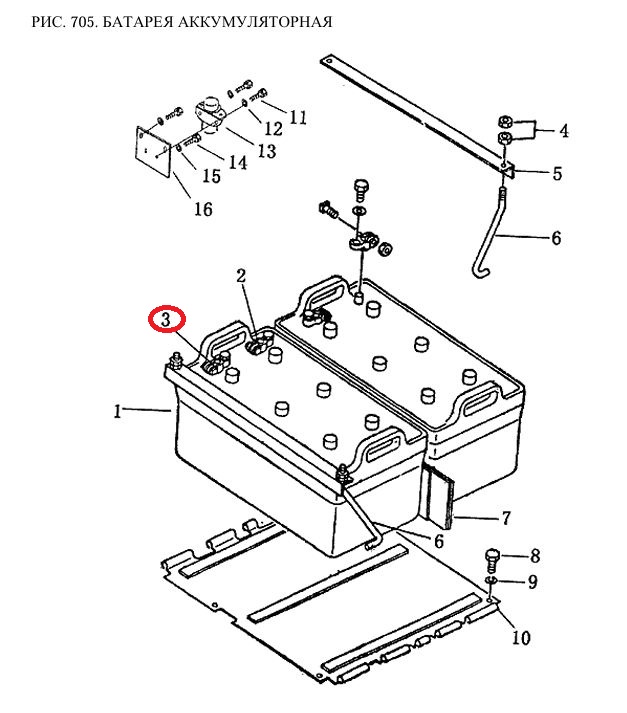 РИС. 705. БАТАРЕЯ АККУМУЛЯТОРНАЯ

11
12
13
14
15
16
4
5
6
2
3
1
7
6
8
9
10