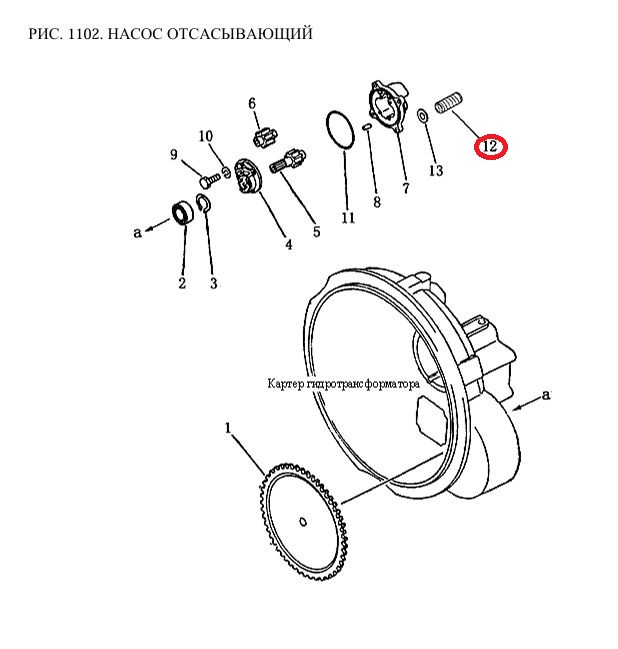 РИС. 1102. НАСОС ОТСАСЫВАЮЩИЙ

6
10
9
12
13
7
8
11
5
4
a
2
3

Картер гидротрансформатора

a
1