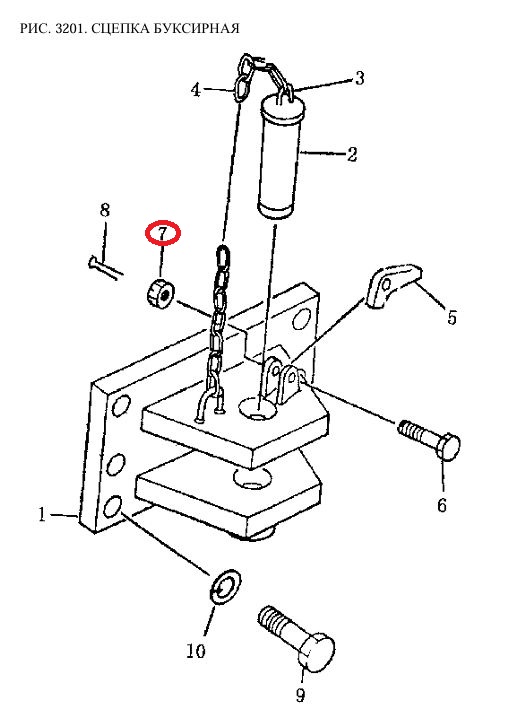 РИС. 3201. СЦЕПКА БУКСИРНАЯ

4
3
2
8
7
5
6
1
10
9