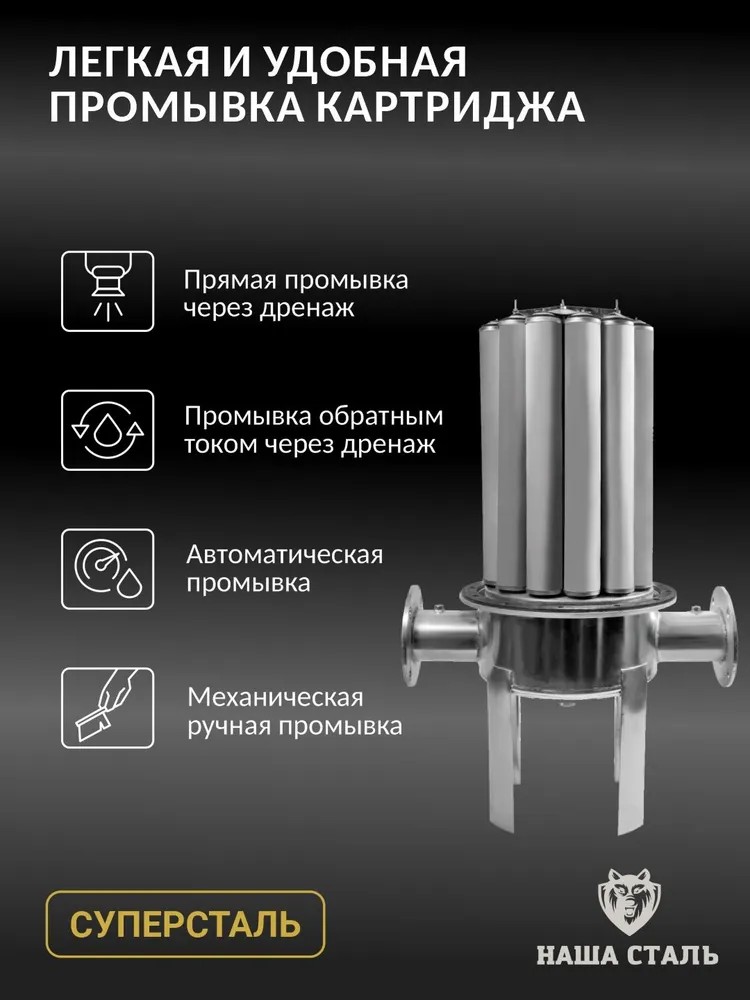 ЛЕГКАЯ И УДОБНАЯ ПРОМЫВКА КАРТРИДЖА

Прямая промывка через дренаж

Промывка обратным током через дренаж

Автоматическая промывка

Механическая ручная промывка

СУПЕРСТАЛЬ

НАША СТАЛЬ