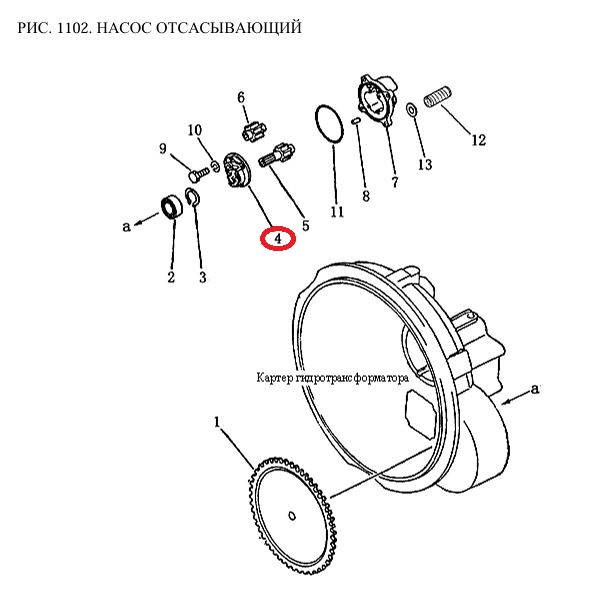 РИС. 1102. НАСОС ОТСАСЫВАЮЩИЙ

6
10
9
12
13
7
8
11
5
4
a
2
3
Картер гидротрансформатора
a
1