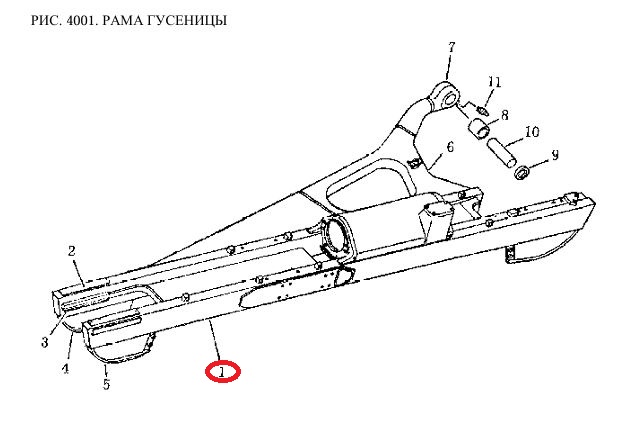 РИС. 4001. РАМА ГУСЕНИЦЫ

7
11
8
10
6
9
2
3
4
5
1