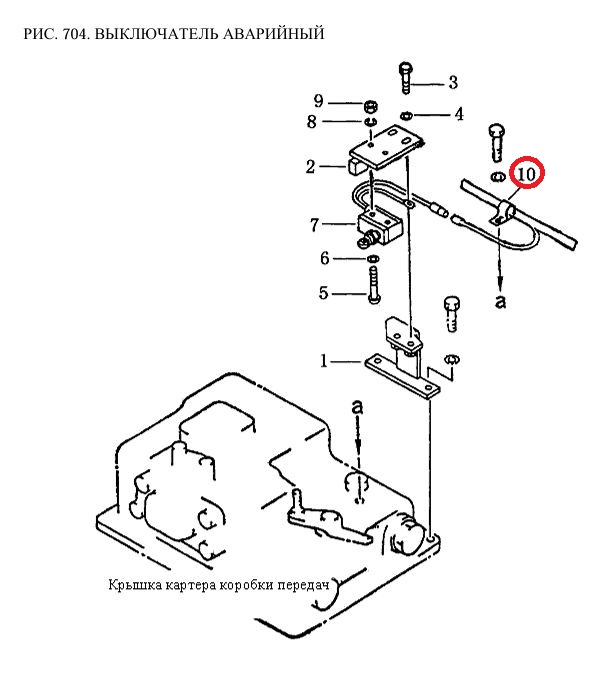 РИС. 704. ВЫКЛЮЧАТЕЛЬ АВАРИЙНЫЙ

3
9
4
8
2
10
7
6
5
a
1
a

Крышка картера коробки передач