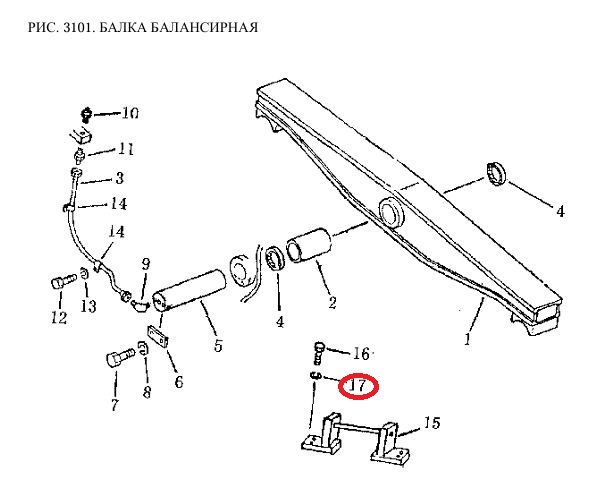 РИС. 3101. БАЛКА БАЛАНСИРНАЯ

10
11
3
14
14
9
12
13
5
4
2
4
1
6
7
8
16
17
15