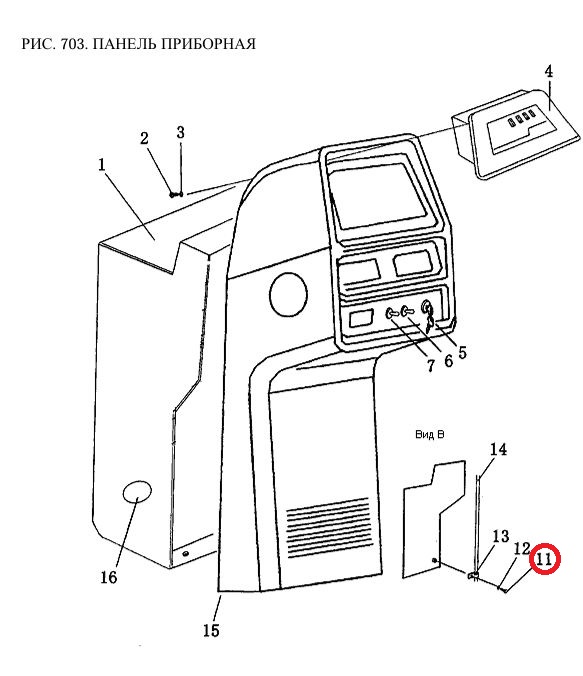 РИС. 703. ПАНЕЛЬ ПРИБОРНАЯ

4
2
3
1
7
6
5
Вид В
14
13
12
11
16
15