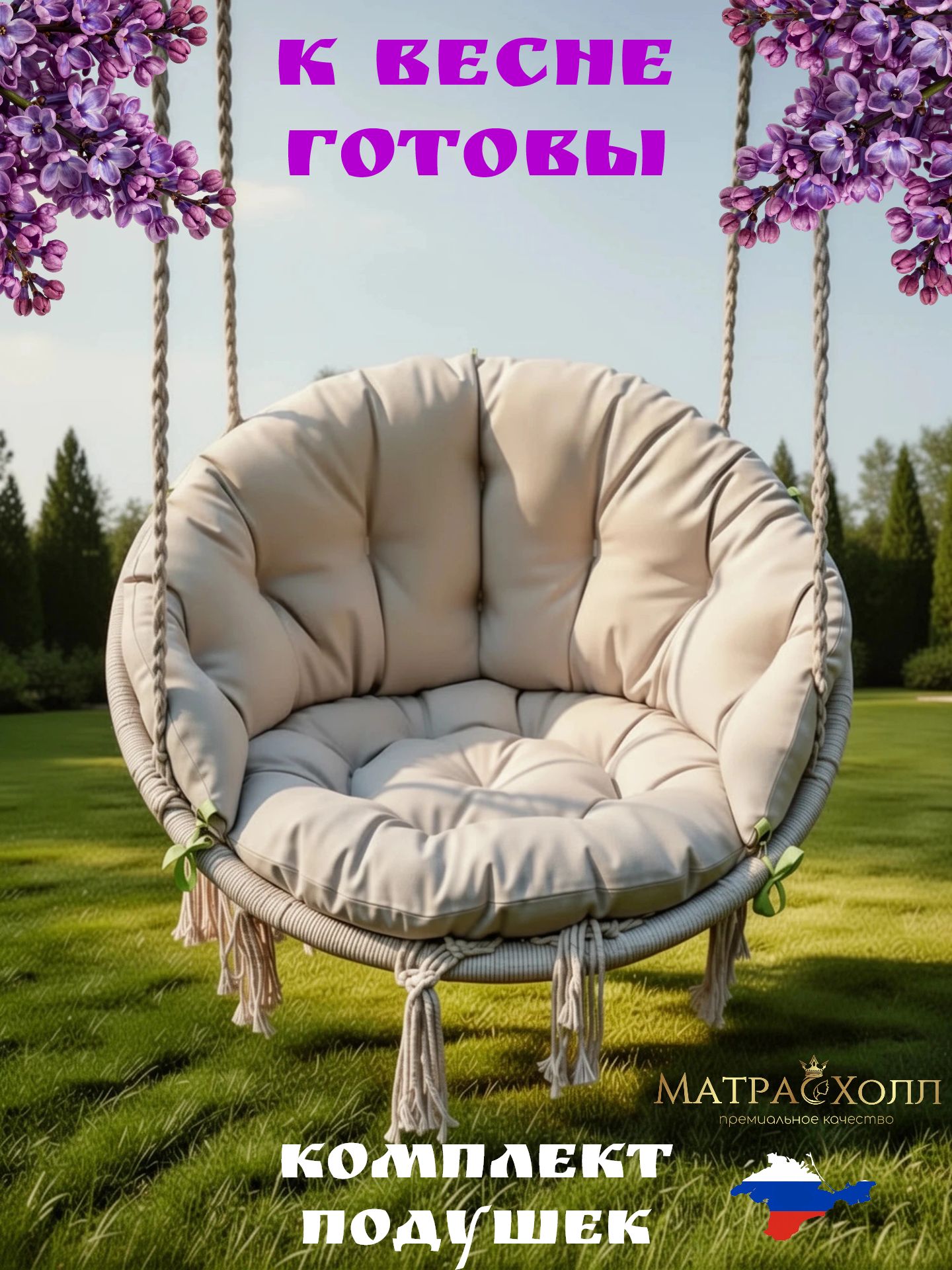 К ВЕСНЕ ГОТОВЫ

МАТРАСХОЛЛ
премиальное качество

КОМПЛЕКТ ПОДУШЕК