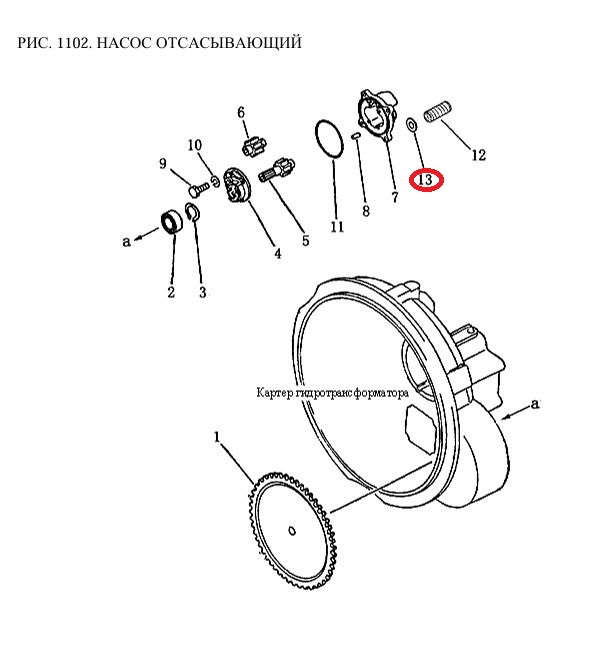 РИС. 1102. НАСОС ОТСАСЫВАЮЩИЙ

6

10

9

12

13

7

8

11

5

4

a

2

3

Картер гидротрансформатора

a

1