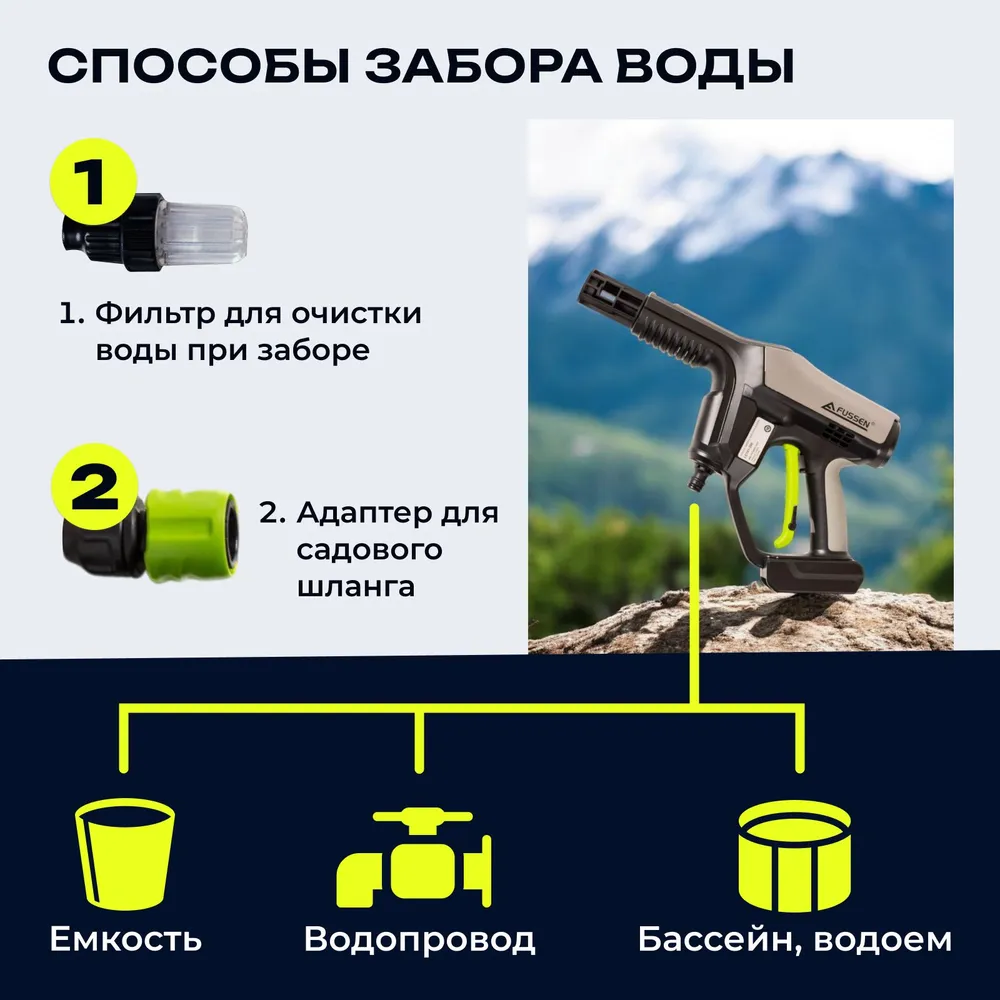 СПОСОБЫ ЗАБОРА ВОДЫ

1

1. Фильтр для очистки воды при заборе

2

2. Адаптер для садового шланга

FUSSEN

Емкость

Водопровод

Бассейн, водоем