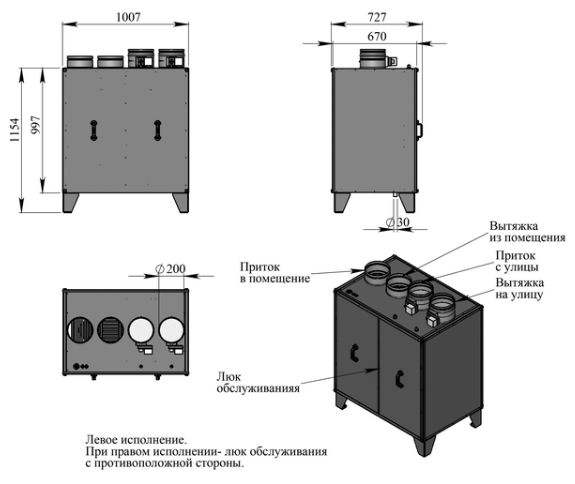 1007

1154

997

727

670

$\varnothing 30$

$\varnothing 200$

Вытяжка из помещения

Приток с улицы

Вытяжка на улицу

Приток в помещение

Люк обслуживанияя

Левое исполнение.
При правом исполнении- люк обслуживания с противоположной стороны.