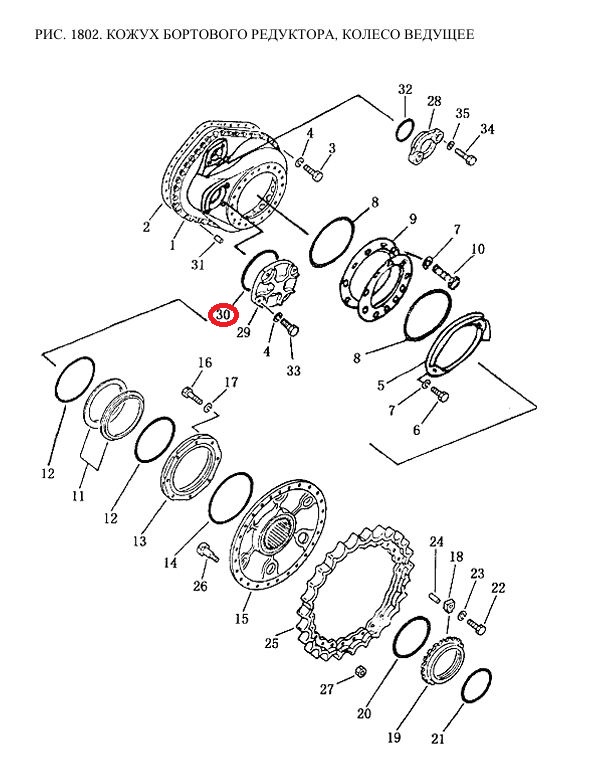 РИС. 1802. КОЖУХ БОРТОВОГО РЕДУКТОРА, КОЛЕСО ВЕДУЩЕЕ

32
28
35
34
4
3
2
1
31
8
9
7
10
30
29
4
33
8
5
7
6
16
17
12
11
12
13
14
26
15
25
24
18
23
22
27
20
19
21