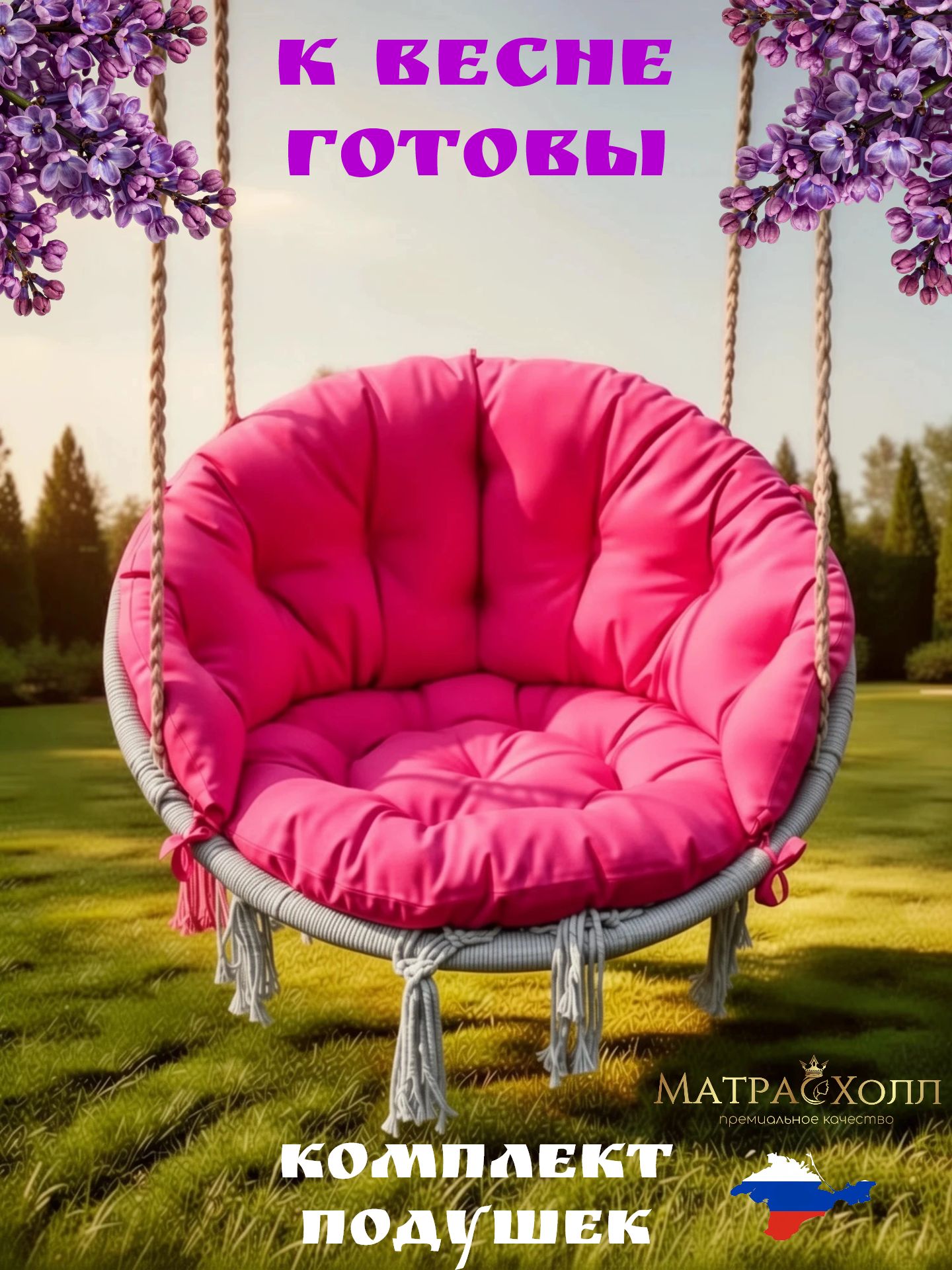 К ВЕСНЕ ГОТОВЫ

МАТРАСХОЛЛ
премиальное качество

КОМПЛЕКТ ПОДУШЕК