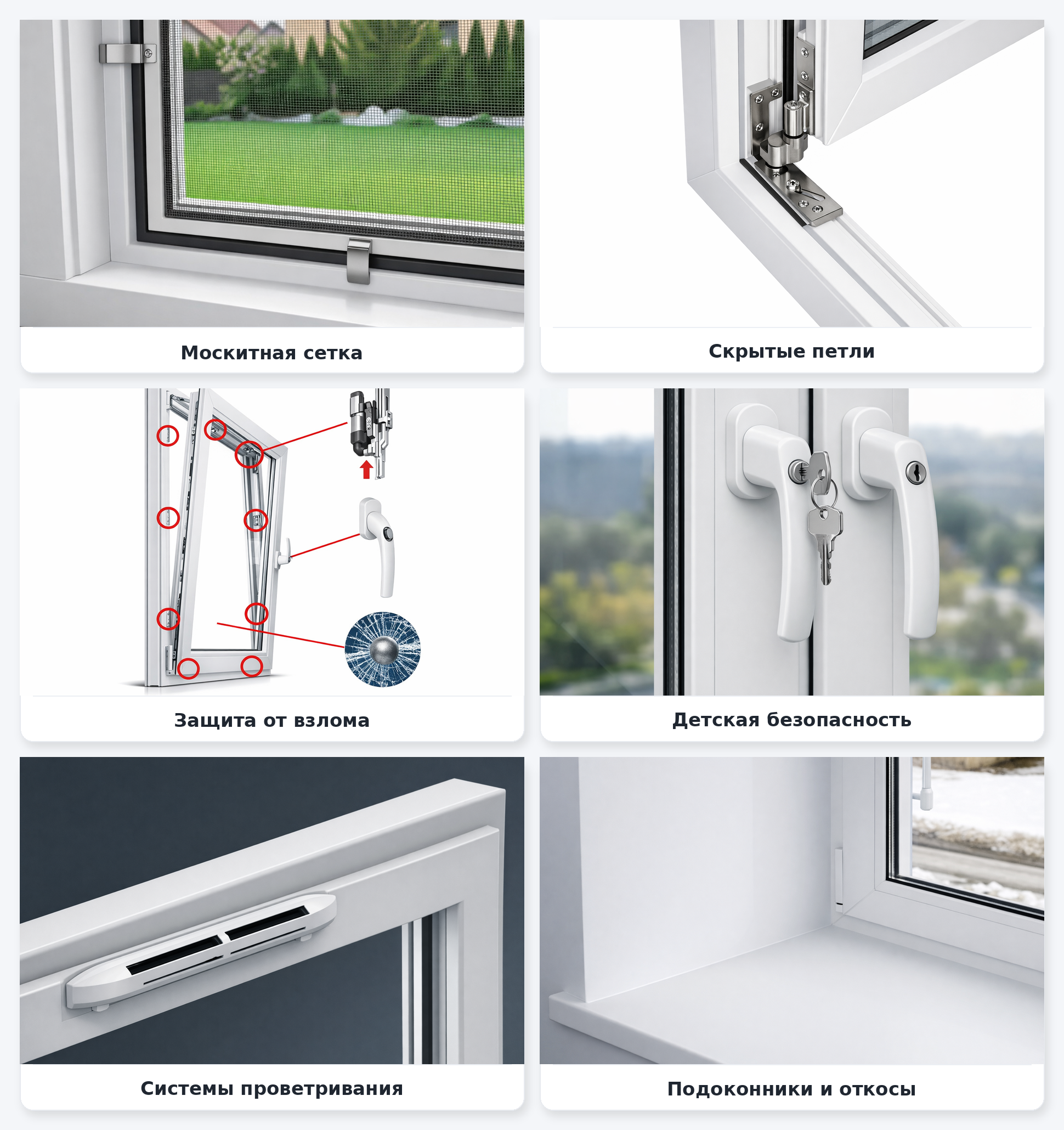 Москитная сетка

Скрытые петли

Защита от взлома

Детская безопасность

Системы проветривания

Подоконники и откосы