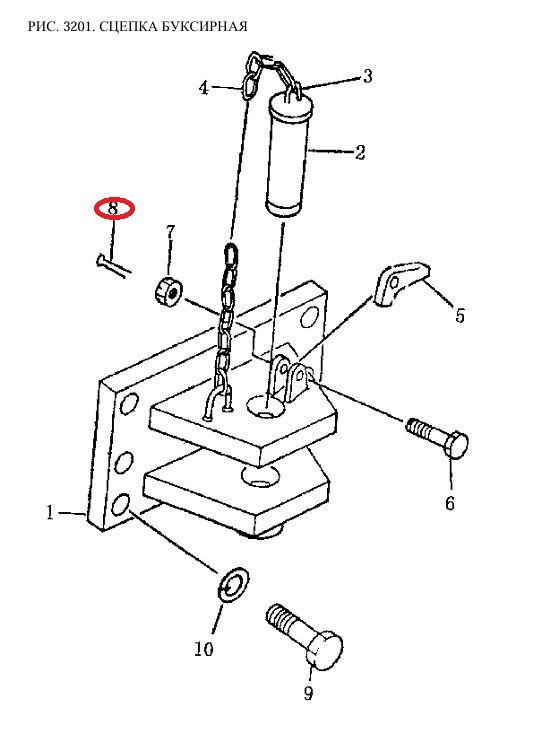 РИС. 3201. СЦЕПКА БУКСИРНАЯ

4
3
2
8
7
5
6
1
10
9