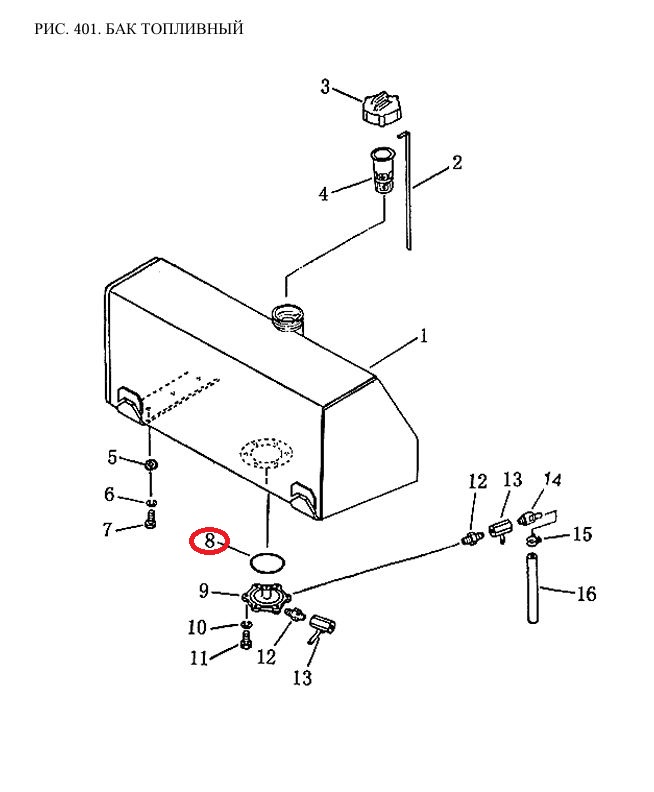 РИС. 401. БАК ТОПЛИВНЫЙ

3
2
4
1
5
6
7
8
12
13
14
15
16
9
10
11
12
13