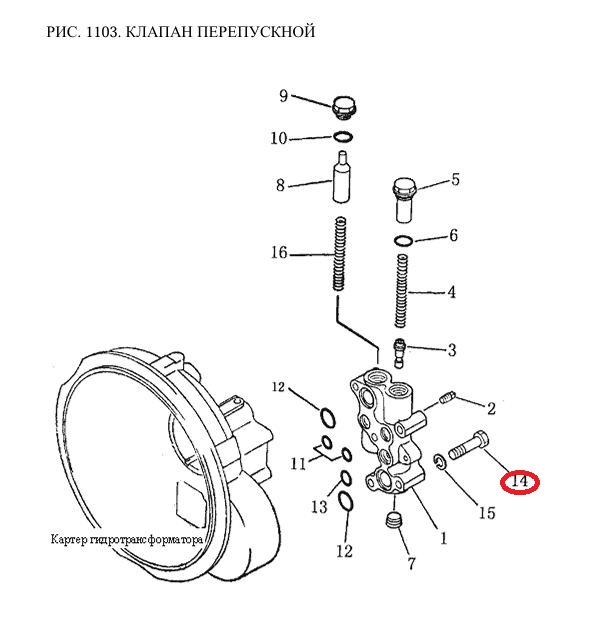 РИС. 1103. КЛАПАН ПЕРЕПУСКНОЙ

9
10
8
5
6
16
4
3
12
2
11
14
13
15
12
1
7

Картер гидротрансформатора