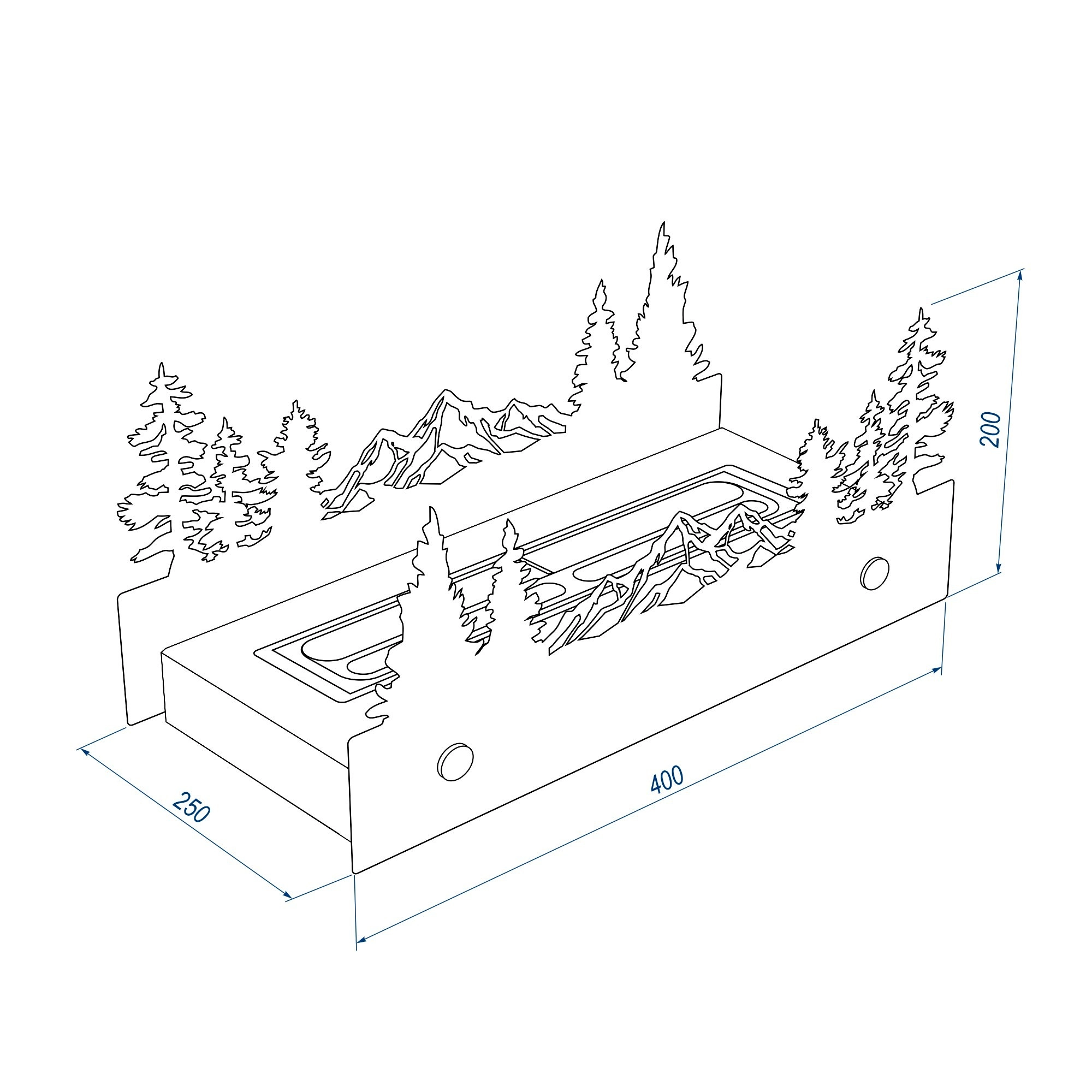 200

250

400