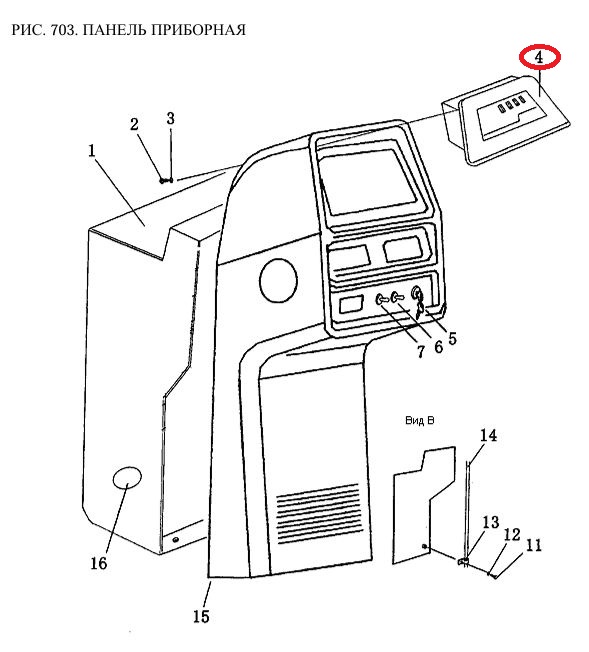 РИС. 703. ПАНЕЛЬ ПРИБОРНАЯ

4
2
3
1
7
6
5
Вид В
14
13
12
11
16
15