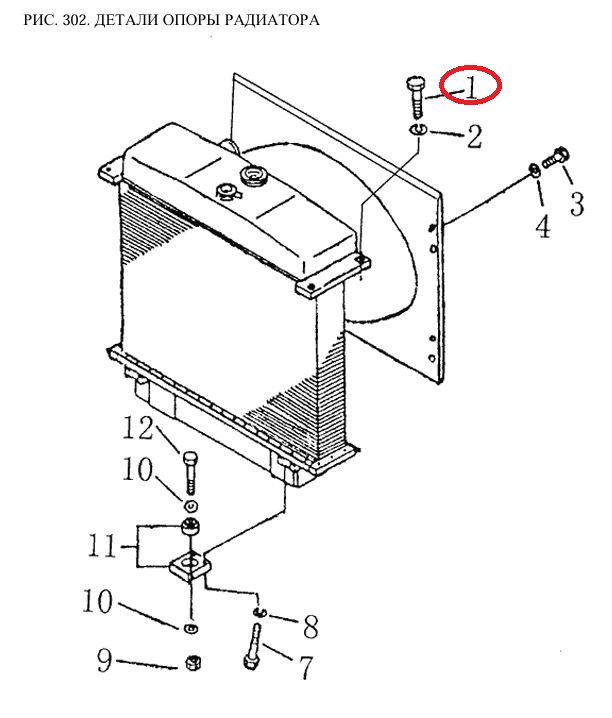 РИС. 302. ДЕТАЛИ ОПОРЫ РАДИАТОРА

1
2
3
4
12
10
11
10
8
9
7