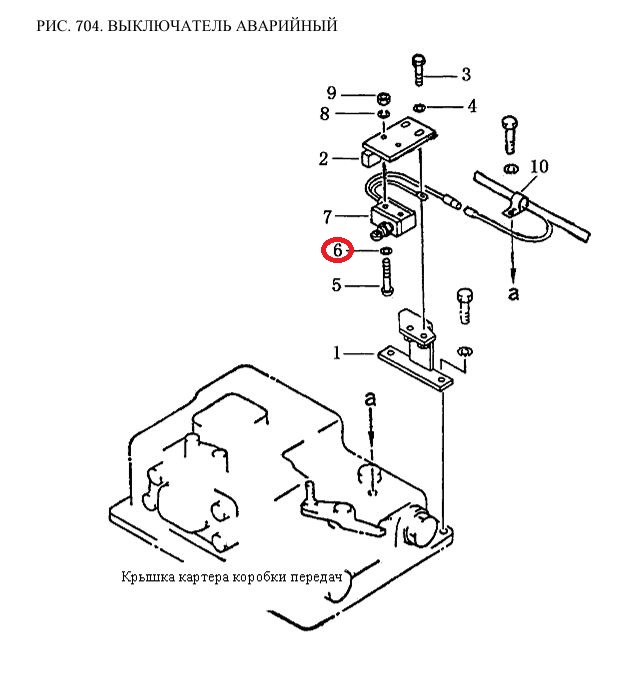 РИС. 704. ВЫКЛЮЧАТЕЛЬ АВАРИЙНЫЙ

3
9
4
8
2
10
7
6
5
a
1
a

Крышка картера коробки передач