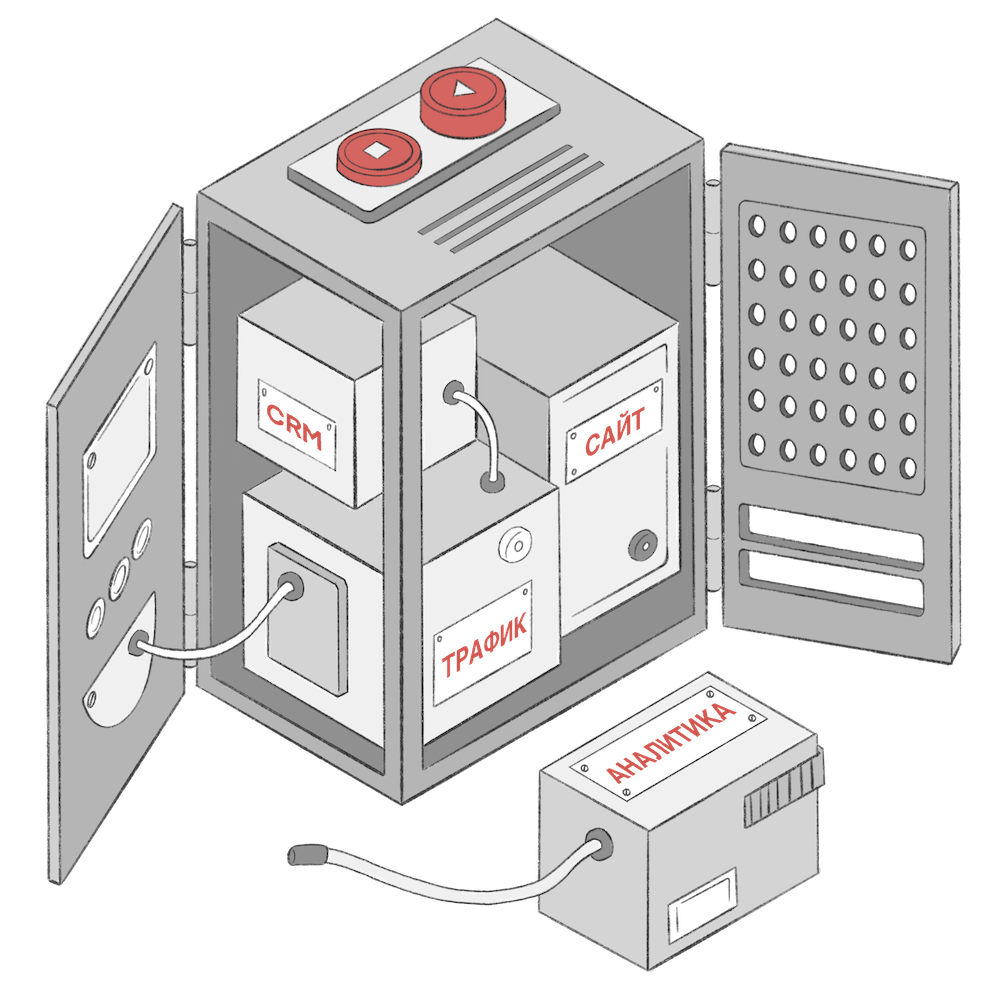 CRM

САЙТ

ТРАФИК

АНАЛИТИКА