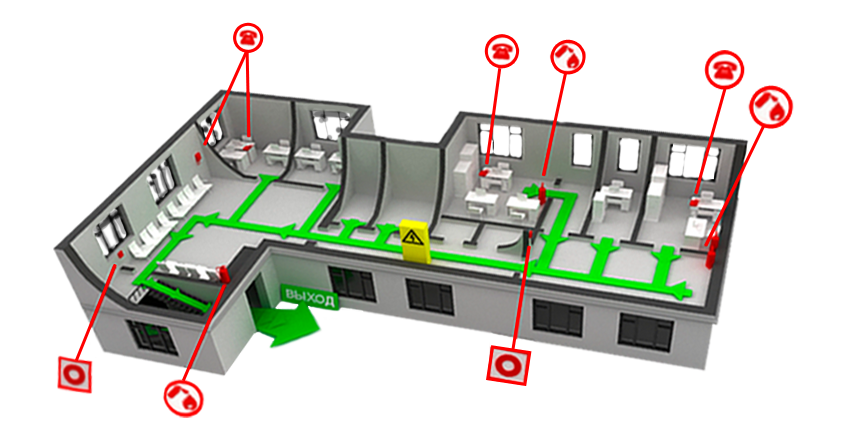 ВЫХОД